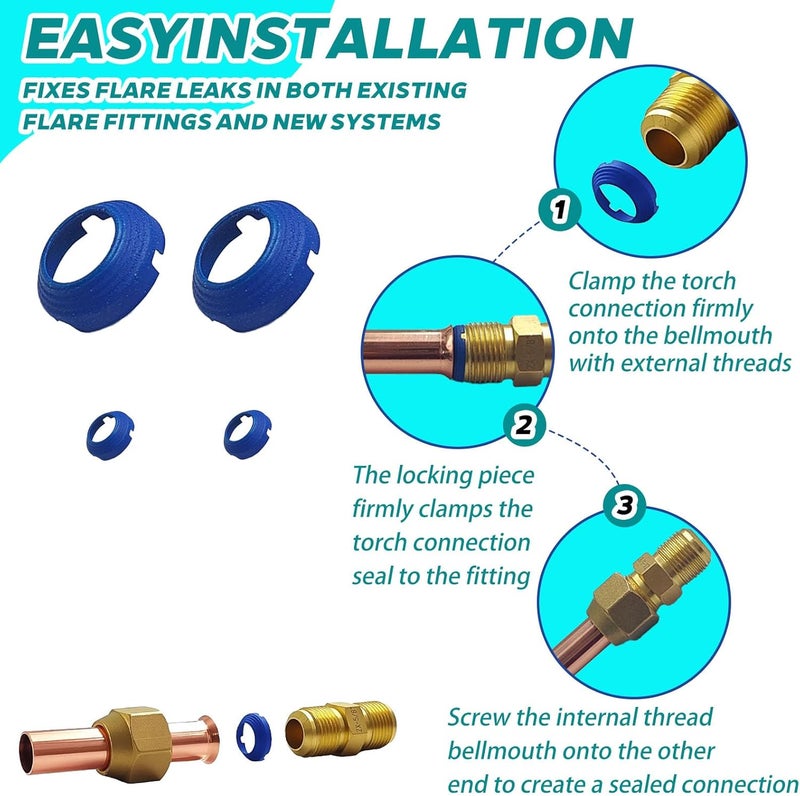 EASYINSTALLATION

FIXES FLARE LEAKS IN BOTH EXISTING FLARE FITTINGS AND NEW SYSTEMS

1

Clamp the torch connection firmly onto the bellmouth with external threads

2

The locking piece firmly clamps the torch connection seal to the fitting

3

Screw the internal thread bellmouth onto the other end to create a sealed connection